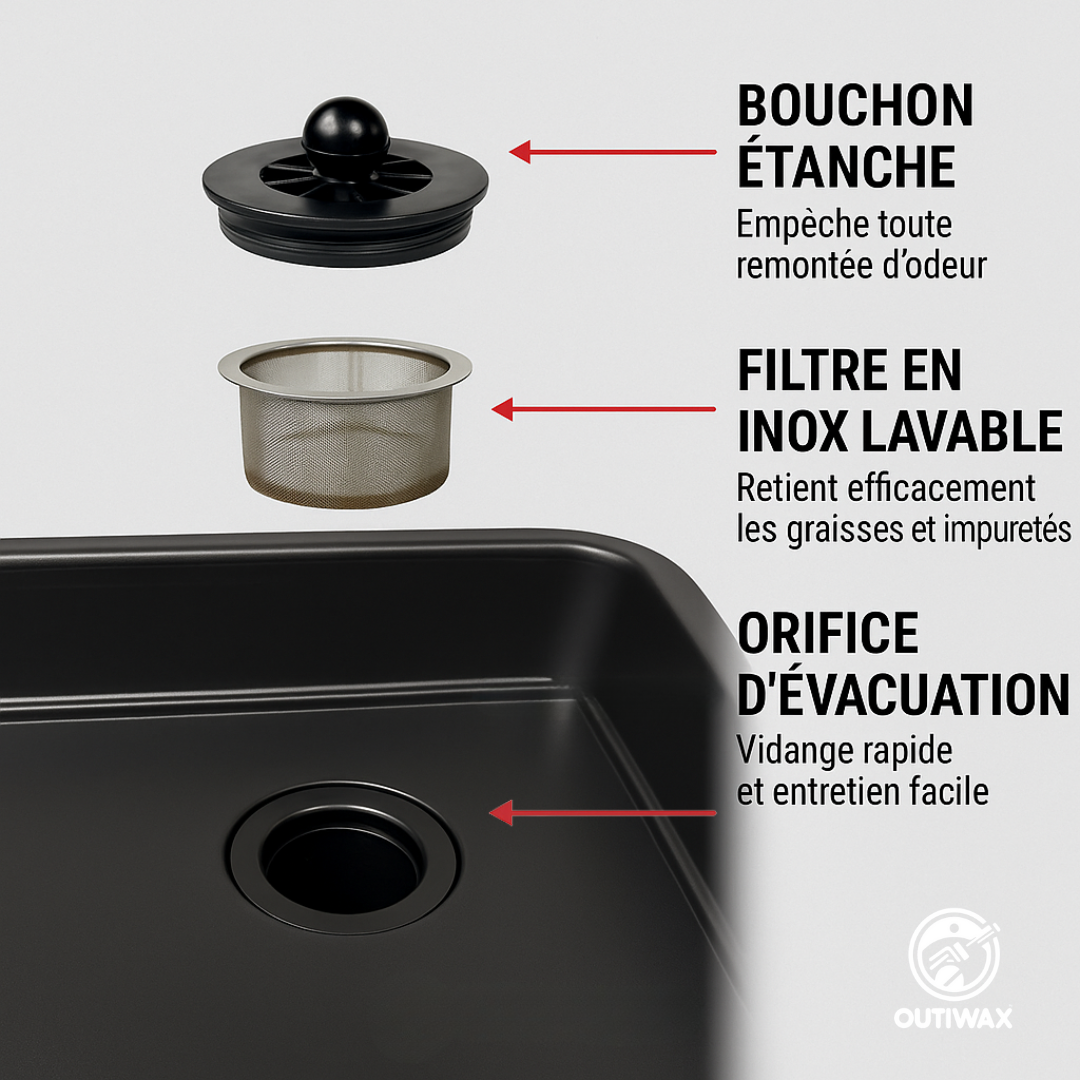 BOUCHON ÉTANCHE
Empèche toute remontée d'odeur

FILTRE EN INOX LAVABLE
Retient efficacement les graisses et impuretés

ORIFICE D'ÉVACUATION
Vidange rapide et entretien facile

OUTIWAX