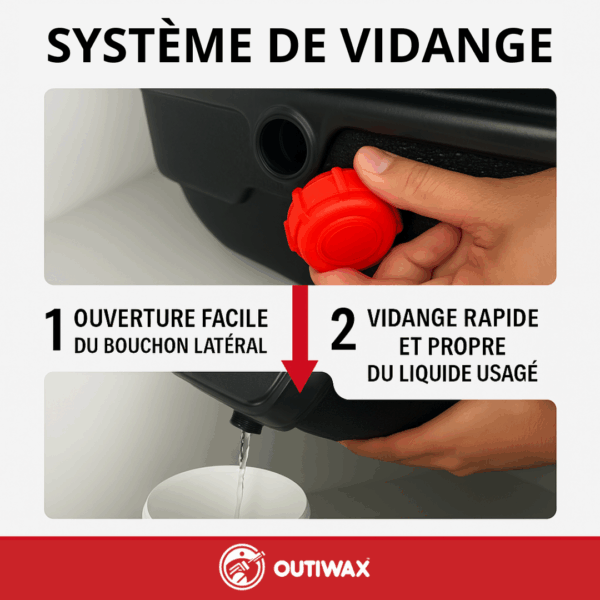 SYSTÈME DE VIDANGE

1 OUVERTURE FACILE DU BOUCHON LATÉRAL

2 VIDANGE RAPIDE ET PROPRE DU LIQUIDE USAGÉ

OUTIWAX