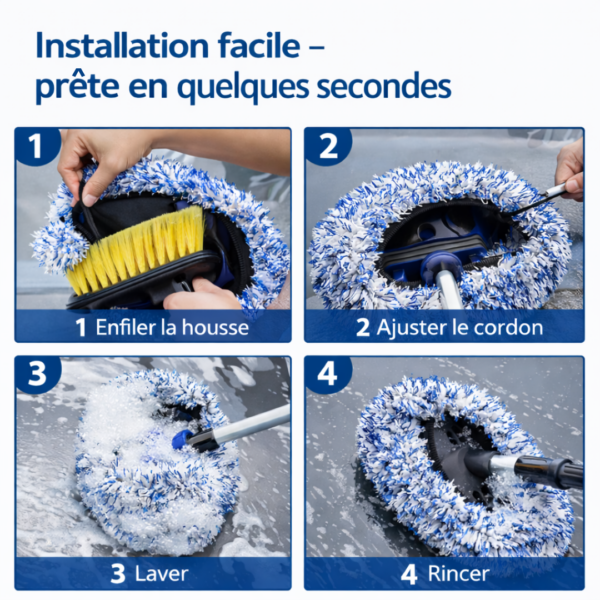 Installation facile – prête en quelques secondes

1

1 Enfiler la housse

2

2 Ajuster le cordon

3

3 Laver

4

4 Rincer