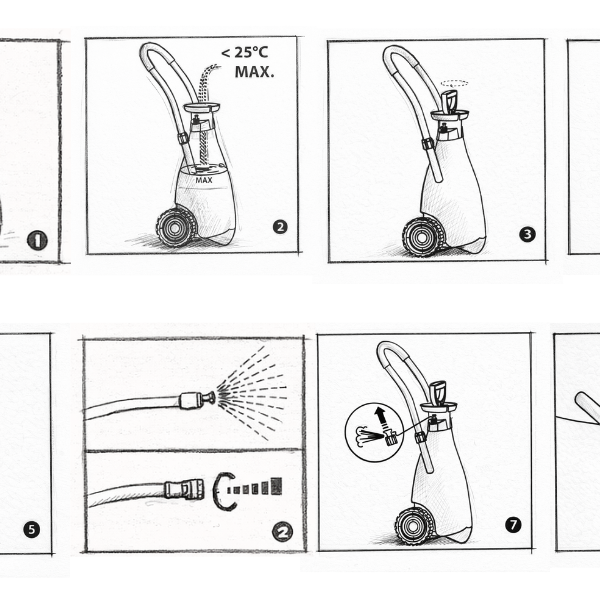 1

< 25°C
MAX.

MAX

2

3

5

2

7